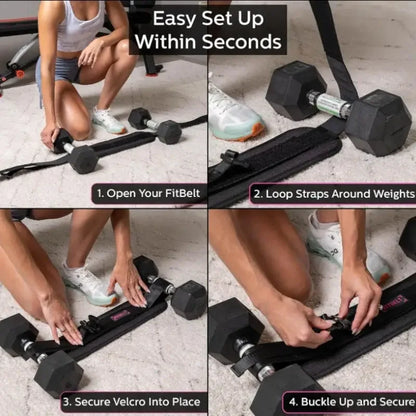 Easy Set Up Within Seconds

1. Open Your FitBelt

2. Loop Straps Around Weights

3. Secure Velcro Into Place

4. Buckle Up and Secure